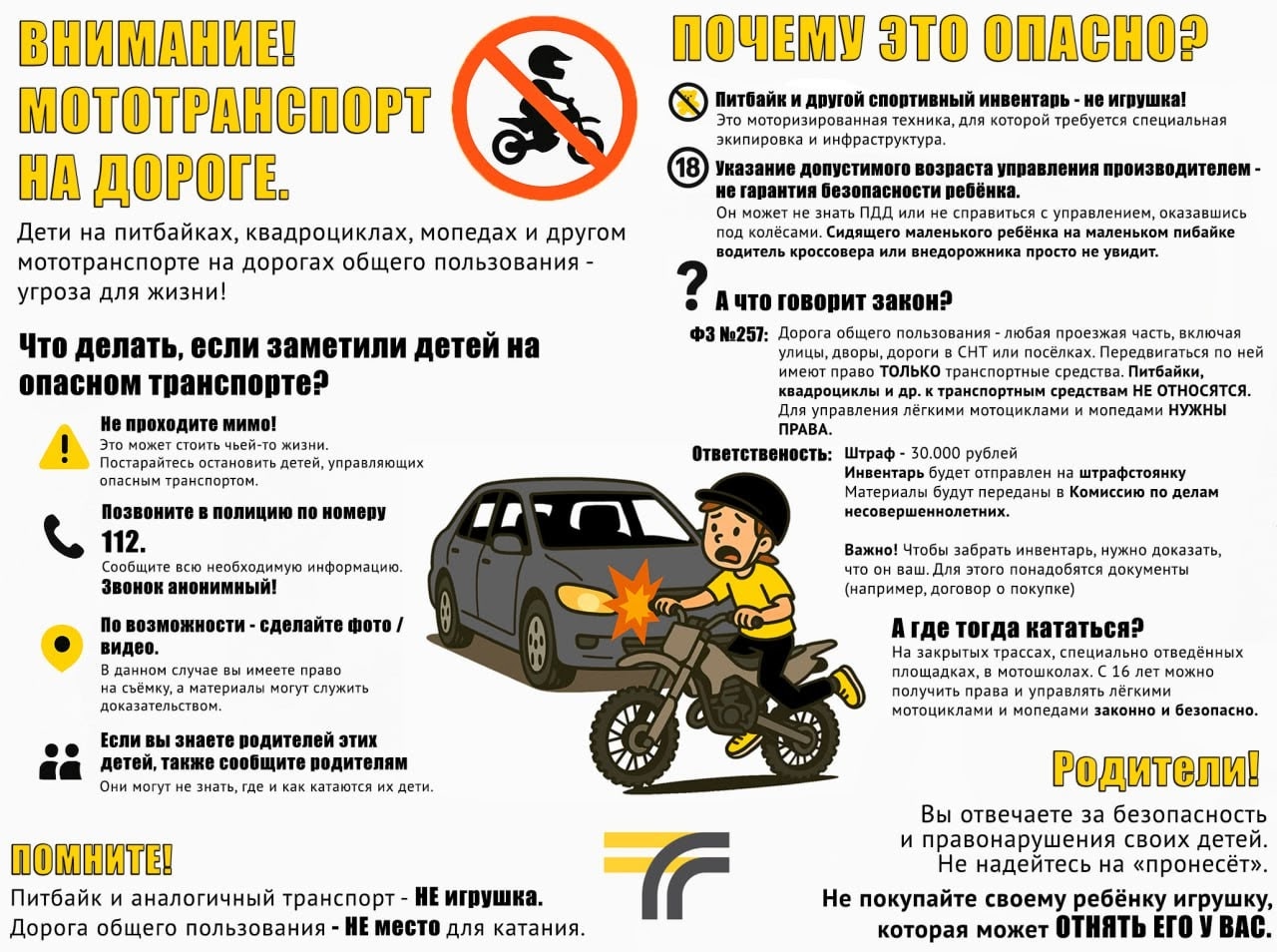 ВНИМАНИЕ! МОТОТРАНСПОРТ НА ДОРОГЕ.

Дети на питбайках, квадроциклах, мопедах и другом мототранспорте на дорогах общего пользования - угроза для жизни!

Что делать, если заметили детей на опасном транспорте?

Не проходите мимо!
Это может стоить чьей-то жизни. Постарайтесь остановить детей, управляющих опасным транспортом.

Позвоните в полицию по номеру 112.
Сообщите всю необходимую информацию.
Звонок анонимный!

По возможности - сделайте фото / видео.
В данном случае вы имеете право на съёмку, а материалы могут служить доказательством.

Если вы знаете родителей этих детей, также сообщите родителям
Они могут не знать, где и как катаются их дети.

ПОМНИТЕ!
Питбайк и аналогичный транспорт - НЕ игрушка.
Дорога общего пользования - НЕ место для катания.

ПОЧЕМУ ЭТО ОПАСНО?

Питбайк и другой спортивный инвентарь - не игрушка!
Это моторизированная техника, для которой требуется специальная экипировка и инфраструктура.

18
Указание допустимого возраста управления производителем - не гарантия безопасности ребёнка.
Он может не знать ПДД или не справиться с управлением, оказавшись под колёсами. Сидящего маленького ребёнка на маленьком пибайке водитель кроссовера или внедорожника просто не увидит.

?
А что говорит закон?
ФЗ №257: Дорога общего пользования - любая проезжая часть, включая улицы, дворы, дороги в СНТ или посёлках. Передвигаться по ней имеют право ТОЛЬКО транспортные средства. Питбайки, квадроциклы и др. к транспортным средствам НЕ ОТНОСЯТСЯ. Для управления лёгкими мотоциклами и мопедами НУЖНЫ ПРАВА.

Ответственность: Штраф - 30.000 рублей
Инвентарь будет отправлен на штрафстоянку
Материалы будут переданы в Комиссию по делам несовершеннолетних.

Важно! Чтобы забрать инвентарь, нужно доказать, что он ваш. Для этого понадобятся документы (например, договор о покупке)

А где тогда кататься?
На закрытых трассах, специально отведённых площадках, в мотошколах. С 16 лет можно получить права и управлять лёгкими мотоциклами и мопедами законно и безопасно.

Родители!
Вы отвечаете за безопасность и правонарушения своих детей. Не надейтесь на «пронесёт».
Не покупайте своему ребёнку игрушку, которая может ОТНЯТЬ ЕГО У ВАС.