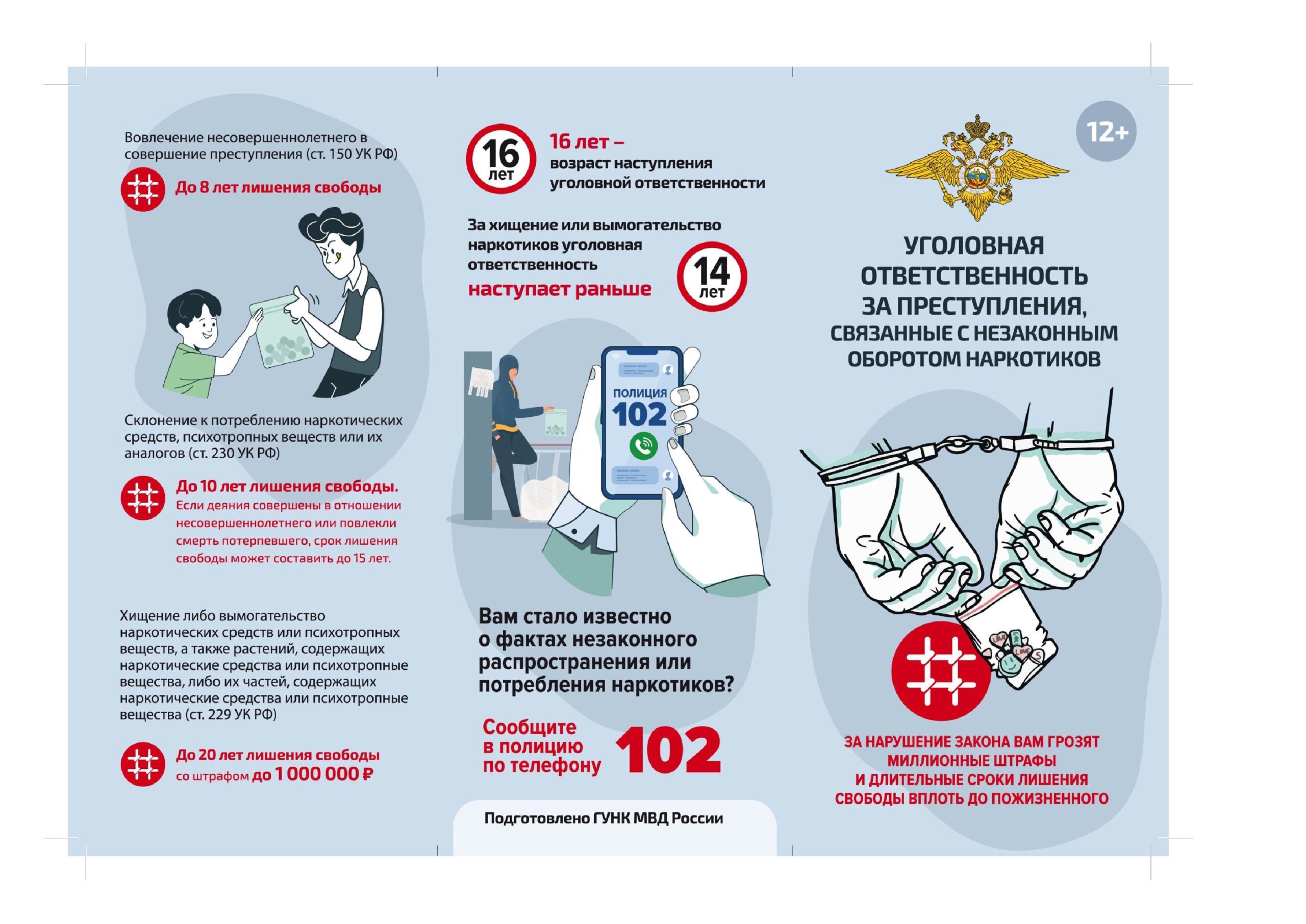 Вовлечение несовершеннолетнего в совершение преступления (ст. 150 УК РФ)

До 8 лет лишения свободы

Склонение к потреблению наркотических средств, психотропных веществ или их аналогов (ст. 230 УК РФ)

До 10 лет лишения свободы. Если деяния совершены в отношении несовершеннолетнего или повлекли смерть потерпевшего, срок лишения свободы может составить до 15 лет.

Хищение либо вымогательство наркотических средств или психотропных веществ, а также растений, содержащих наркотические средства или психотропные вещества, либо их частей, содержащих наркотические средства или психотропные вещества (ст. 229 УК РФ)

До 20 лет лишения свободы со штрафом до 1 000 000 ₽

16 лет

16 лет – возраст наступления уголовной ответственности

За хищение или вымогательство наркотиков уголовная ответственность наступает раньше

14 лет

ПОЛИЦИЯ 102

Вам стало известно о фактах незаконного распространения или потребления наркотиков?

Сообщите в полицию по телефону 102

Подготовлено ГУНК МВД России

12+

УГОЛОВНАЯ ОТВЕТСТВЕННОСТЬ ЗА ПРЕСТУПЛЕНИЯ, СВЯЗАННЫЕ С НЕЗАКОННЫМ ОБОРОТОМ НАРКОТИКОВ

ЗА НАРУШЕНИЕ ЗАКОНА ВАМ ГРОЗЯТ МИЛЛИОННЫЕ ШТРАФЫ И ДЛИТЕЛЬНЫЕ СРОКИ ЛИШЕНИЯ СВОБОДЫ ВПЛОТЬ ДО ПОЖИЗНЕННОГО